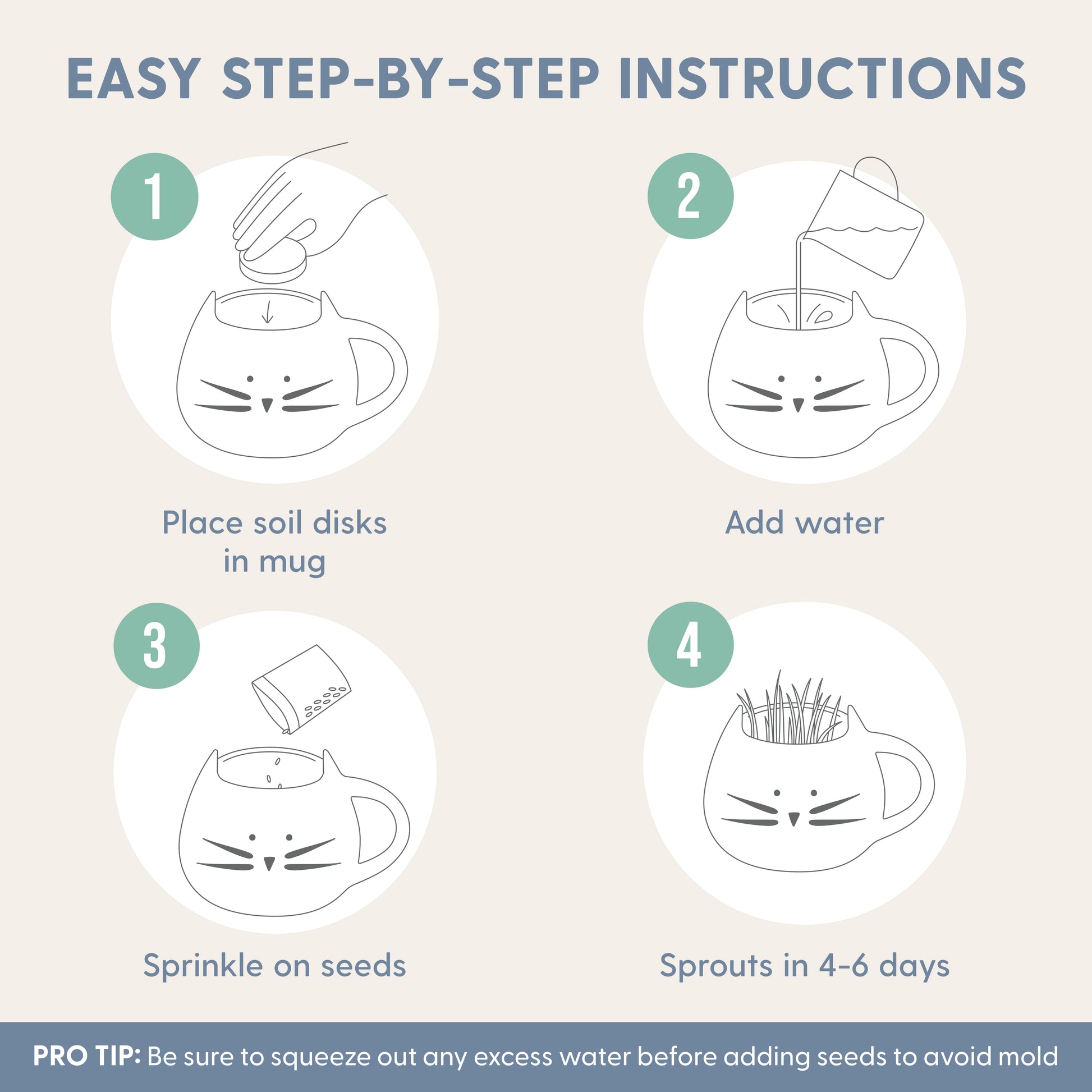 EASY STEP-BY-STEP INSTRUCTIONS

1

Place soil disks in mug

2

Add water

3

Sprinkle on seeds

4

Sprouts in 4-6 days

PRO TIP: Be sure to squeeze out any excess water before adding seeds to avoid mold